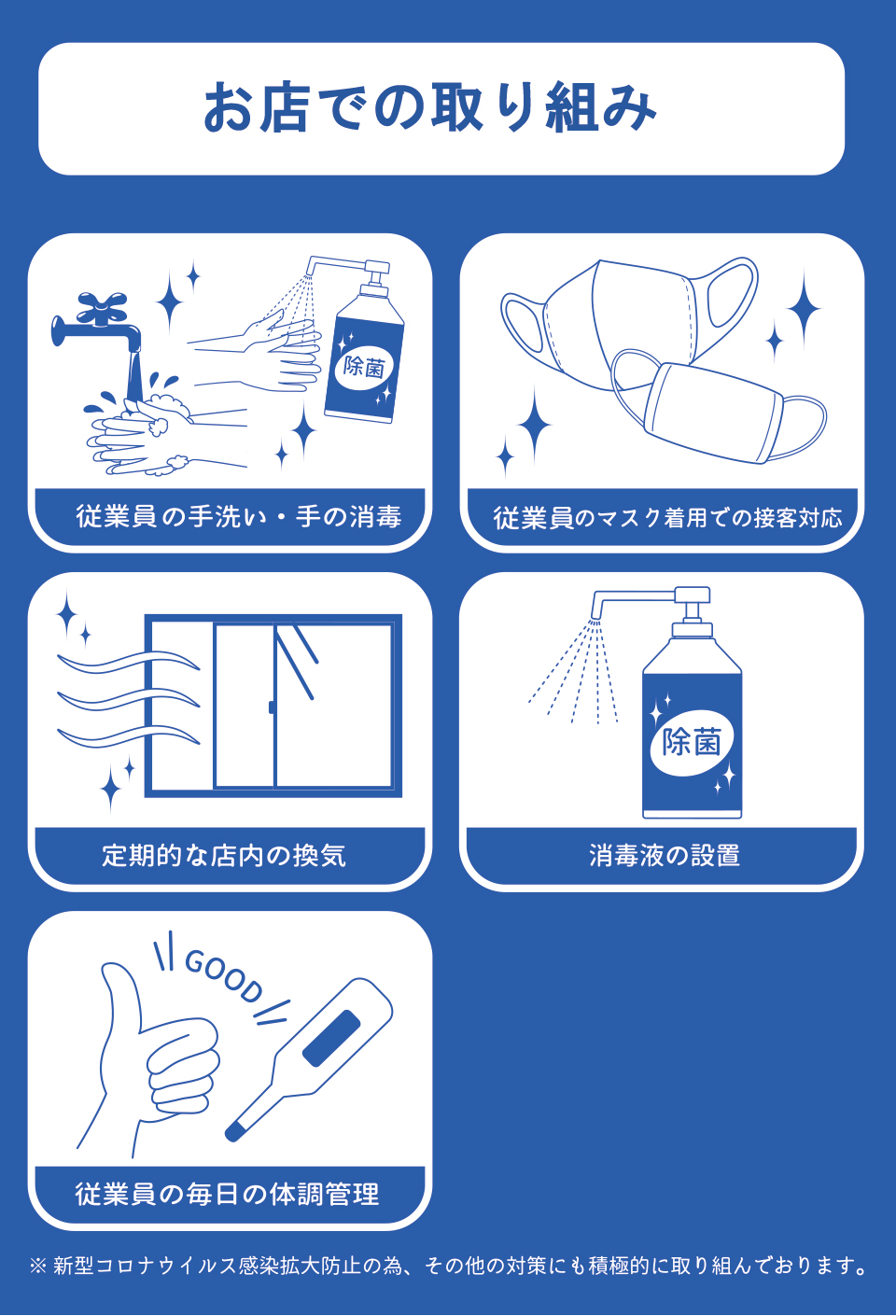 お店での取り組み

除菌

従業員の手洗い・手の消毒

従業員のマスク着用での接客対応

定期的な店内の換気

除菌

消毒液の設置

GOOD

従業員の毎日の体調管理

※ 新型コロナウイルス感染拡大防止の為、その他の対策にも積極的に取り組んでおります。