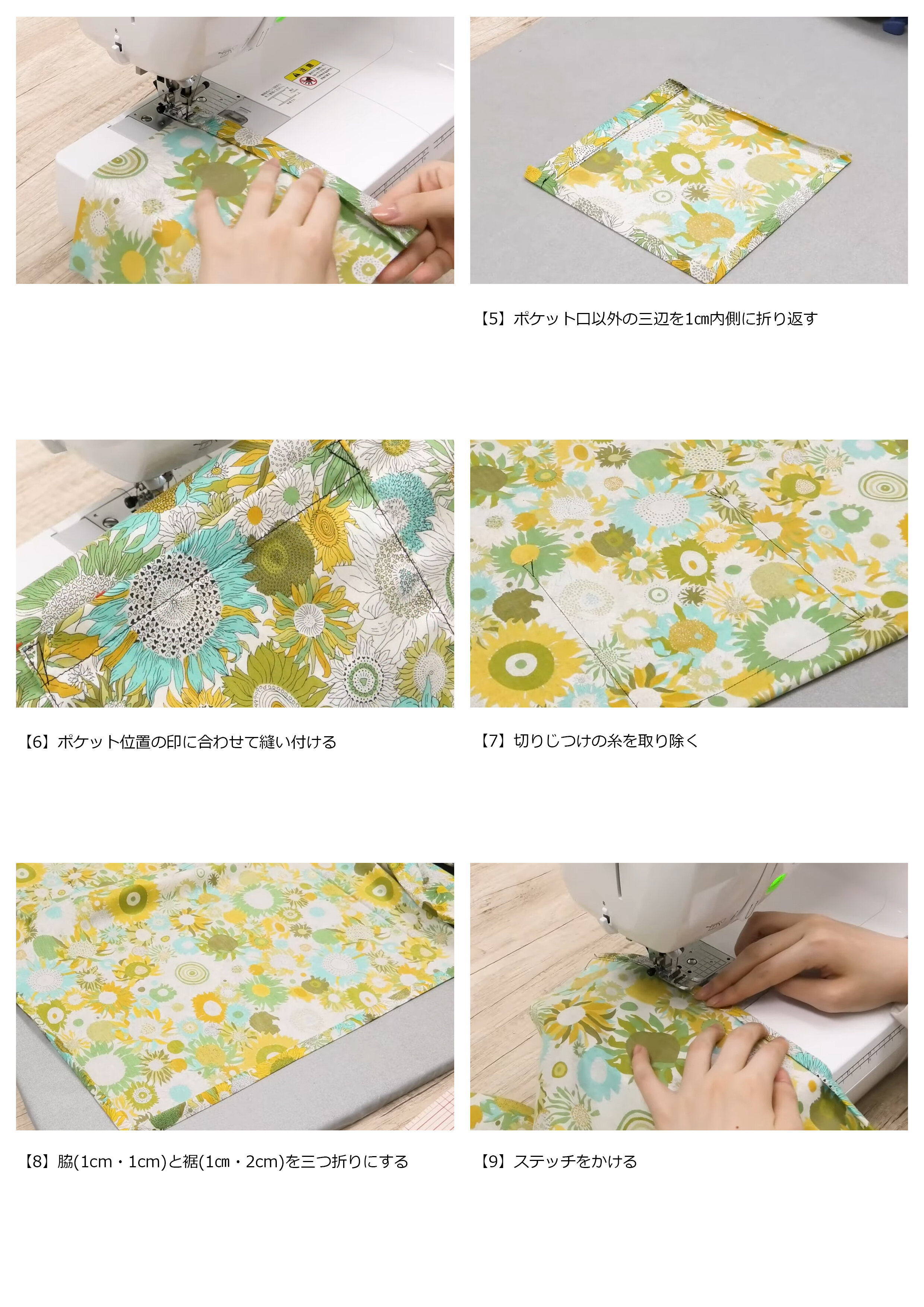 【5】ポケット口以外の三辺を1㎝内側に折り返す

【6】ポケット位置の印に合わせて縫い付ける

【7】切りじつけの糸を取り除く

【8】脇(1cm・1cm)と裾(1㎝・2cm)を三つ折りにする

【9】ステッチをかける