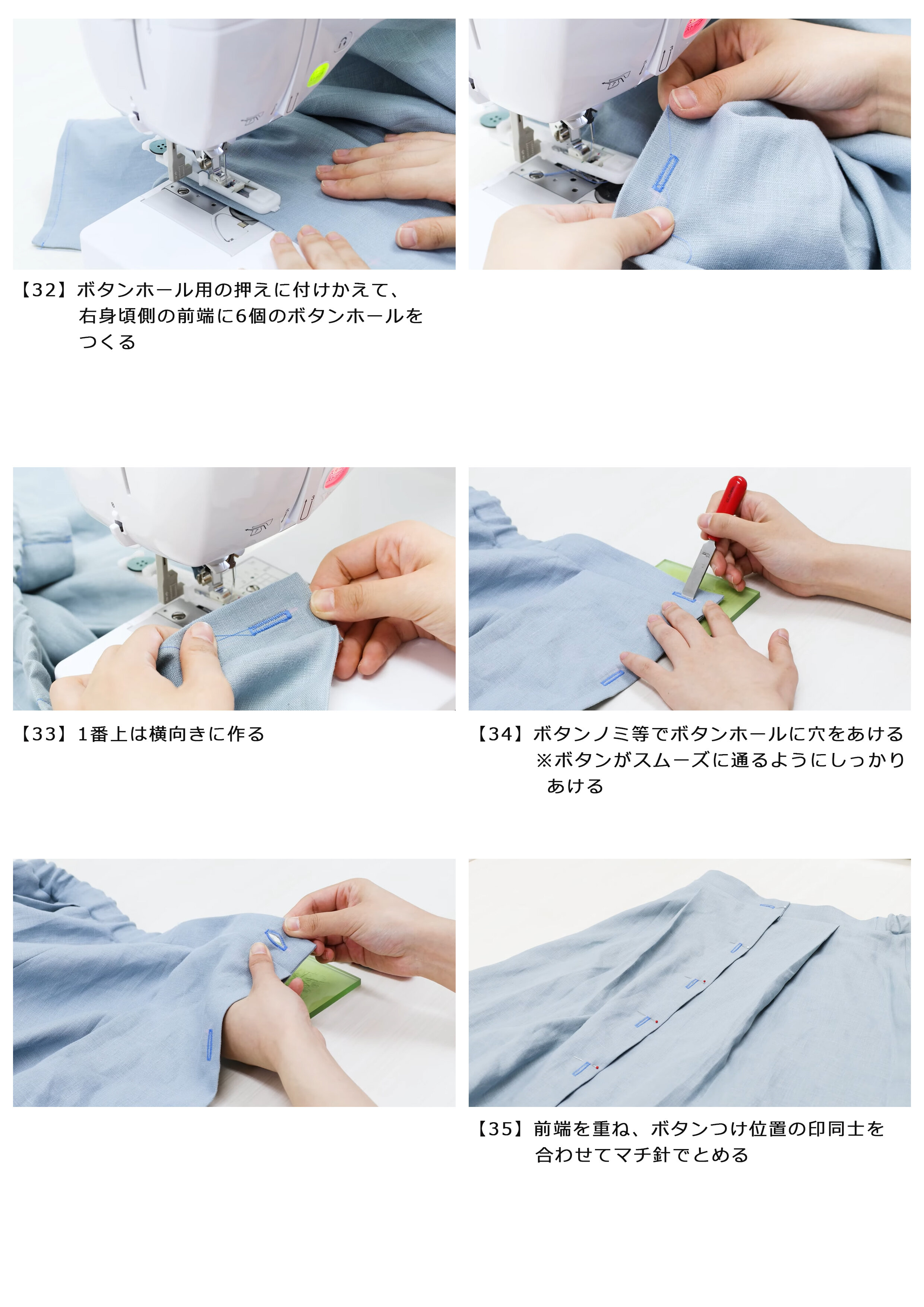 【32】ボタンホール用の押えに付けかえて、右身頃側の前端に6個のボタンホールをつくる

【33】1番上は横向きに作る

【34】ボタンノミ等でボタンホールに穴をあける
※ボタンがスムーズに通るようにしっかりあける

【35】前端を重ね、ボタンつけ位置の印同士を合わせてマチ針でとめる