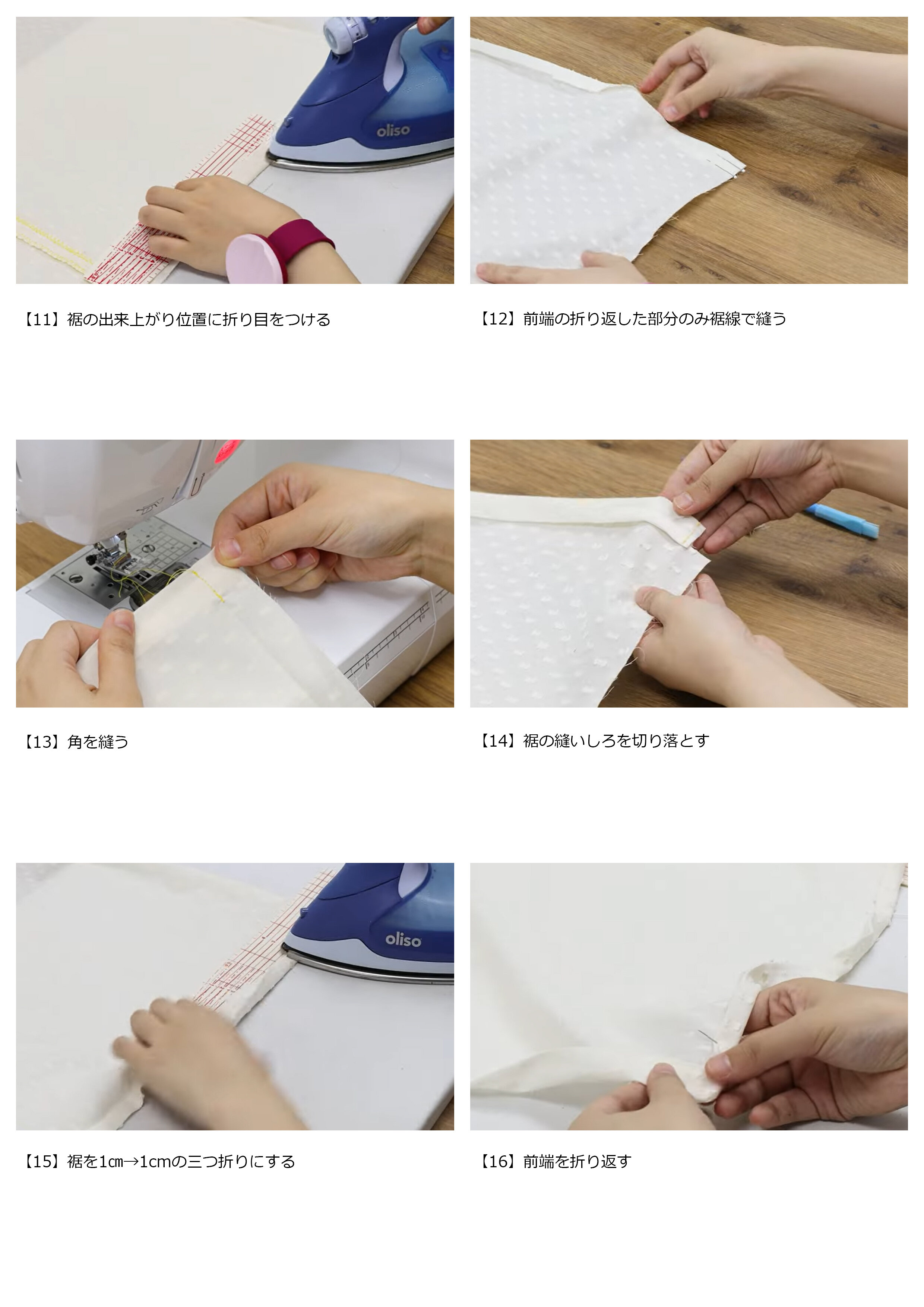 oliso

【11】裾の出来上がり位置に折り目をつける

【12】前端の折り返した部分のみ裾線で縫う

【13】角を縫う

【14】裾の縫いしろを切り落とす

oliso

【15】裾を1cm→1cmの三つ折りにする

【16】前端を折り返す