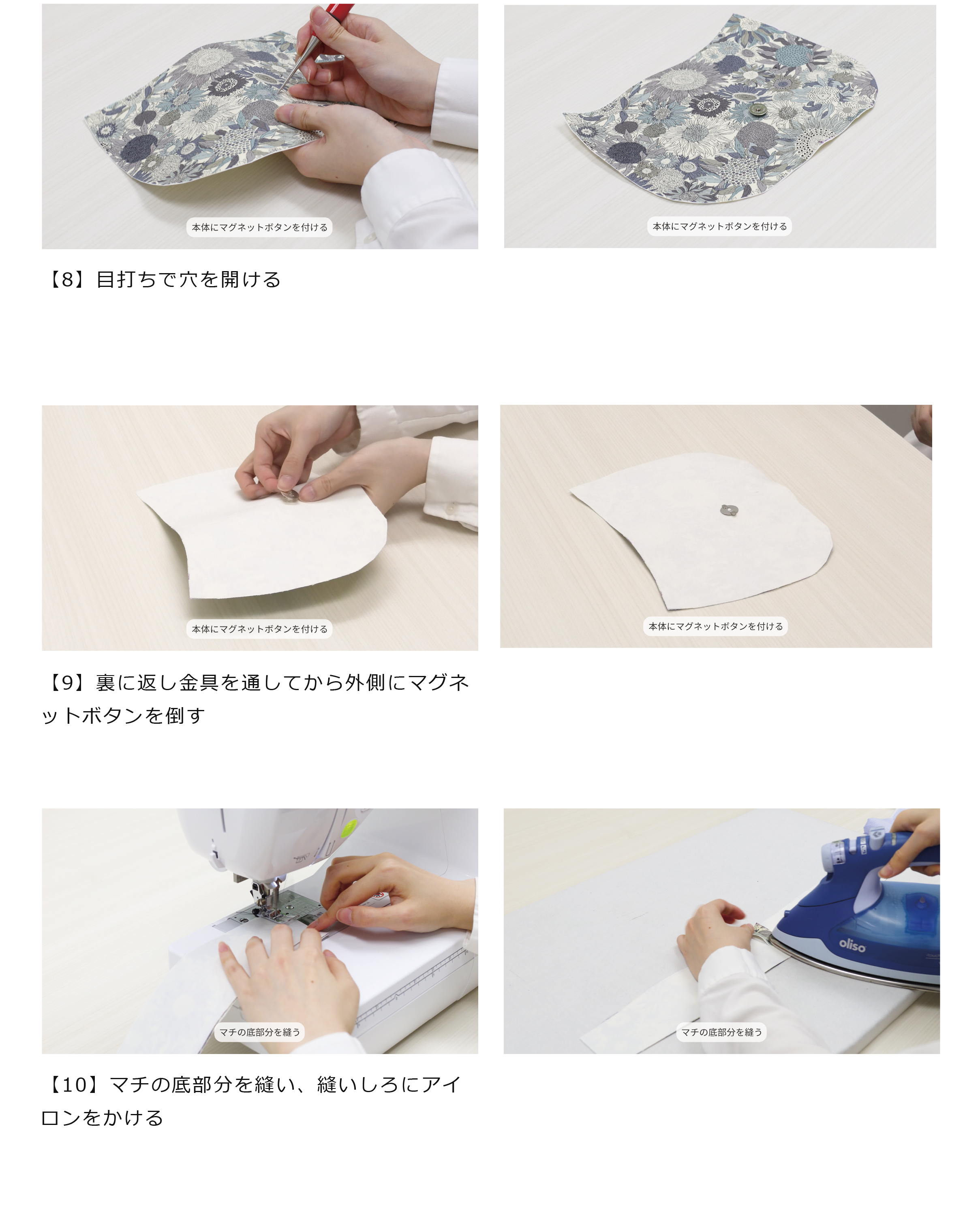 本体にマグネットボタンを付ける

本体にマグネットボタンを付ける

【8】目打ちで穴を開ける

本体にマグネットボタンを付ける

本体にマグネットボタンを付ける

【9】裏に返し金具を通してから外側にマグネットボタンを倒す

マチの底部分を縫う

oliso

マチの底部分を縫う

【10】マチの底部分を縫い、縫いしろにアイロンをかける